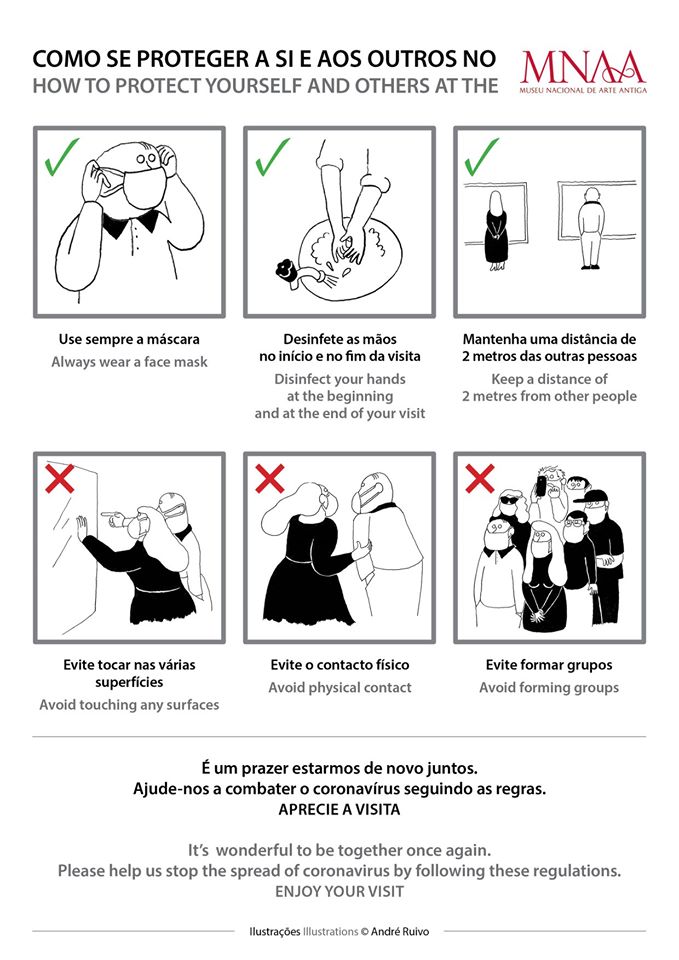 COMO SE PROTEGER A SI E AOS OUTROS NO
HOW TO PROTECT YOURSELF AND OTHERS AT THE

MNAA
MUSEU NACIONAL DE ARTE ANTIGA

Use sempre a máscara
Always wear a face mask

Desinfete as mãos no início e no fim da visita
Disinfect your hands at the beginning and at the end of your visit

Mantenha uma distância de 2 metros das outras pessoas
Keep a distance of 2 metres from other people

Evite tocar nas várias superfícies
Avoid touching any surfaces

Evite o contacto físico
Avoid physical contact

Evite formar grupos
Avoid forming groups

É um prazer estarmos de novo juntos.
Ajude-nos a combater o coronavírus seguindo as regras.
APRECIE A VISITA

It's wonderful to be together once again.
Please help us stop the spread of coronavirus by following these regulations.
ENJOY YOUR VISIT

Ilustrações Illustrations © André Ruivo